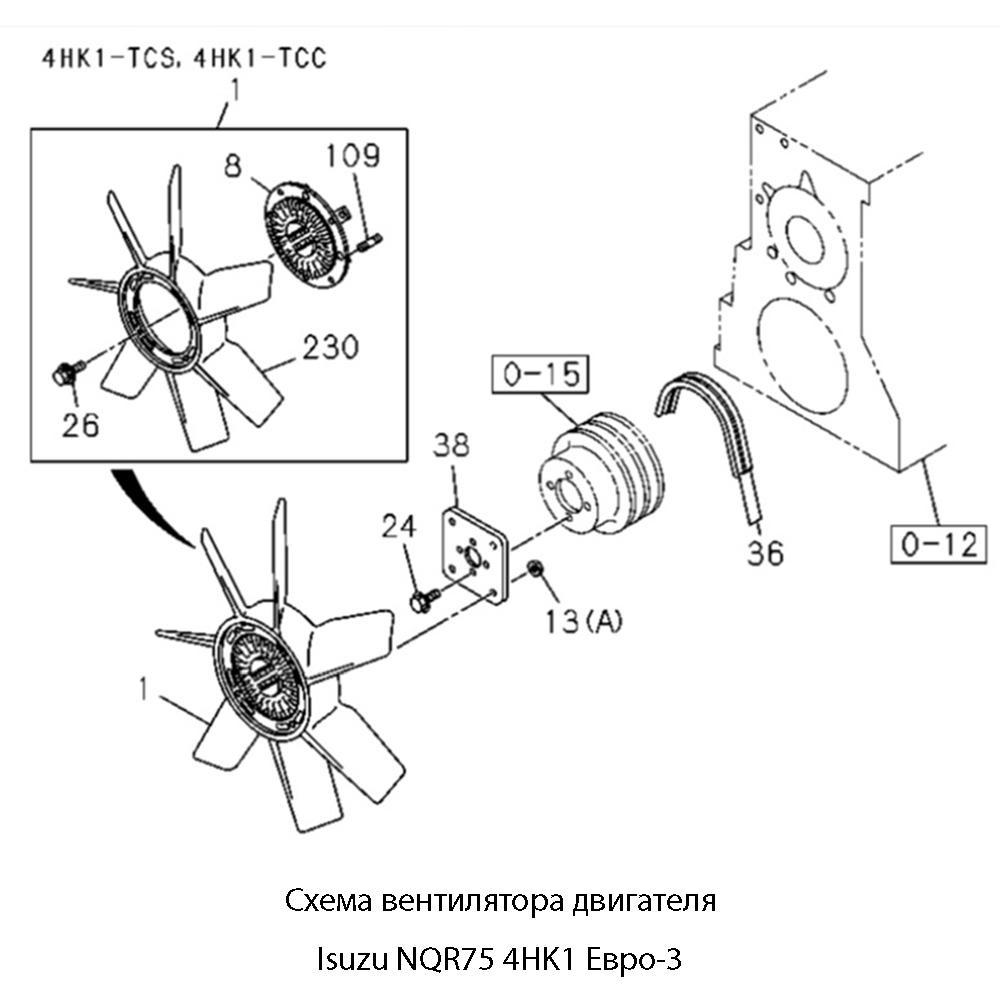 4HK1-TCS, 4HK1-TCC

1

8

109

230

26

0-15

38

24

13(A)

36

0-12

1

Схема вентилятора двигателя

Isuzu NQR75 4HK1 Евро-3